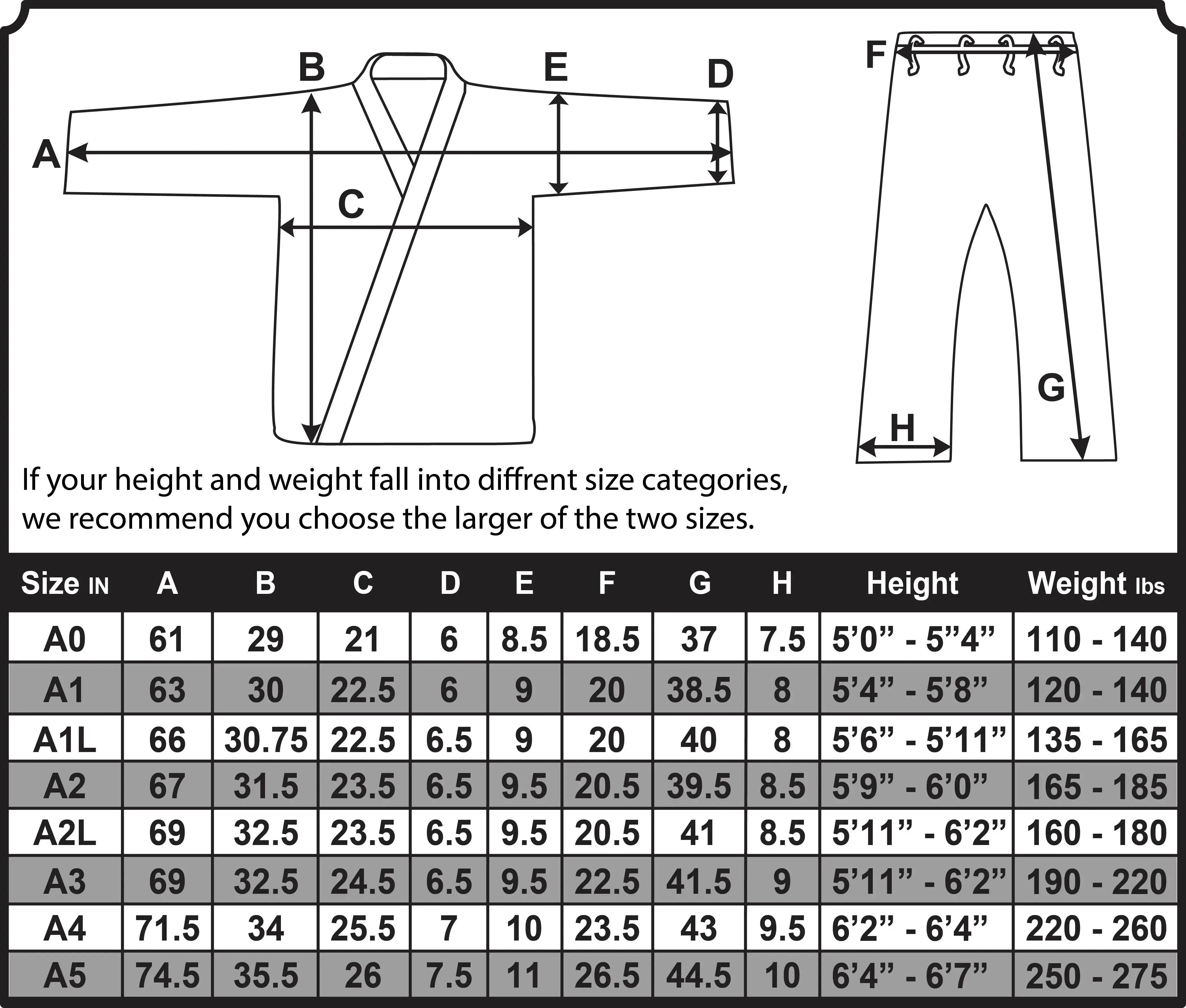 B
E
D
A
C
F
G
H

If your height and weight fall into diffrent size categories, we recommend you choose the larger of the two sizes.

| Size IN | A | B | C | D | E | F | G | H | Height | Weight lbs |
|---|---|---|---|---|---|---|---|---|---|---|
| A0 | 61 | 29 | 21 | 6 | 8.5 | 18.5 | 37 | 7.5 | 5’0” - 5”4” | 110 - 140 |
| A1 | 63 | 30 | 22.5 | 6 | 9 | 20 | 38.5 | 8 | 5’4” - 5’8” | 120 - 140 |
| A1L | 66 | 30.75 | 22.5 | 6.5 | 9 | 20 | 40 | 8 | 5’6” - 5’11” | 135 - 165 |
| A2 | 67 | 31.5 | 23.5 | 6.5 | 9.5 | 20.5 | 39.5 | 8.5 | 5’9” - 6’0” | 165 - 185 |
| A2L | 69 | 32.5 | 23.5 | 6.5 | 9.5 | 20.5 | 41 | 8.5 | 5’11” - 6’2” | 160 - 180 |
| A3 | 69 | 32.5 | 24.5 | 6.5 | 9.5 | 22.5 | 41.5 | 9 | 5’11” - 6’2” | 190 - 220 |
| A4 | 71.5 | 34 | 25.5 | 7 | 10 | 23.5 | 43 | 9.5 | 6’2” - 6’4” | 220 - 260 |
| A5 | 74.5 | 35.5 | 26 | 7.5 | 11 | 26.5 | 44.5 | 10 | 6’4” - 6’7” | 250 - 275 |